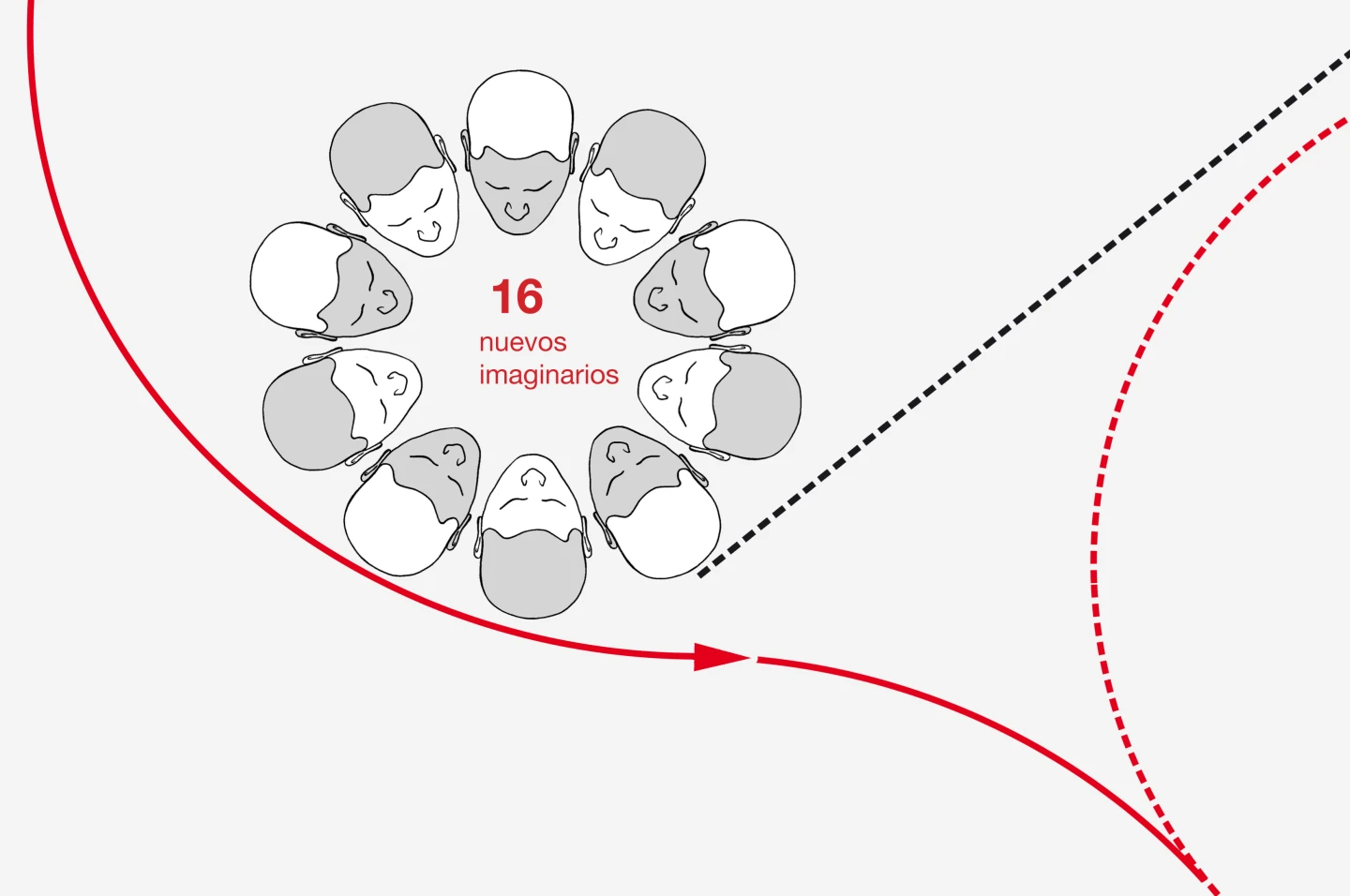 16
nuevos imaginarios